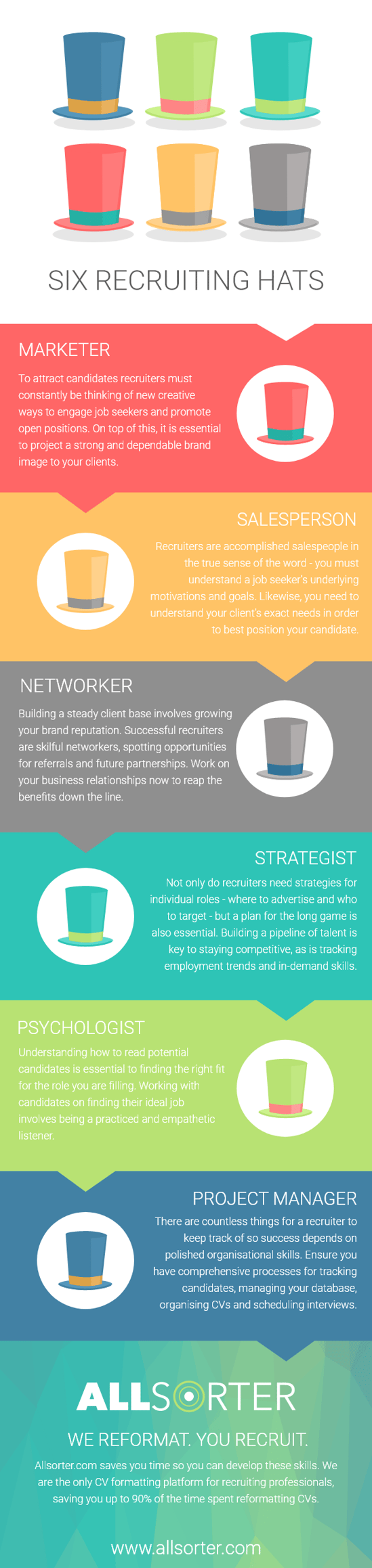 SIX RECRUITING HATS

MARKETER

To attract candidates recruiters must constantly be thinking of new creative ways to engage job seekers and promote open positions. On top of this, it is essential to project a strong and dependable brand image to your clients.

SALESPERSON

Recruiters are accomplished salespeople in the true sense of the word - you must understand a job seeker's underlying motivations and goals. Likewise, you need to understand your client's exact needs in order to best position your candidate.

NETWORKER

Building a steady client base involves growing your brand reputation. Successful recruiters are skilful networkers, spotting opportunities for referrals and future partnerships. Work on your business relationships now to reap the benefits down the line.

STRATEGIST

Not only do recruiters need strategies for individual roles - where to advertise and who to target - but a plan for the long game is also essential. Building a pipeline of talent is key to staying competitive, as is tracking employment trends and in-demand skills.

PSYCHOLOGIST

Understanding how to read potential candidates is essential to finding the right fit for the role you are filling. Working with candidates on finding their ideal job involves being a practiced and empathetic listener.

PROJECT MANAGER

There are countless things for a recruiter to keep track of so success depends on polished organisational skills. Ensure you have comprehensive processes for tracking candidates, managing your database, organising CVs and scheduling interviews.

ALLSORTER

WE REFORMAT. YOU RECRUIT.

Allsorter.com saves you time so you can develop these skills. We are the only CV formatting platform for recruiting professionals, saving you up to 90% of the time spent reformatting CVs.

www.allsorter.com